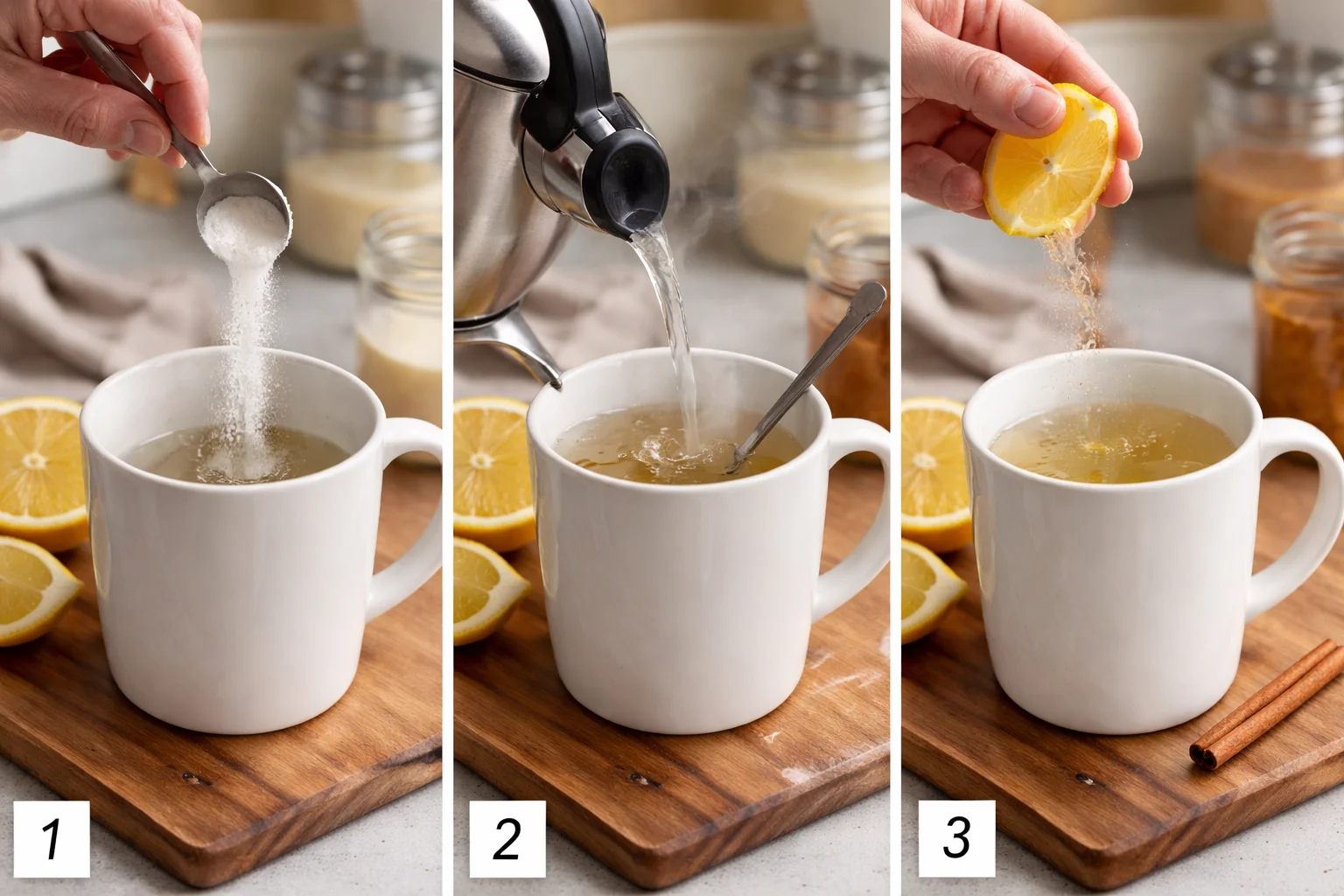 1

2

3